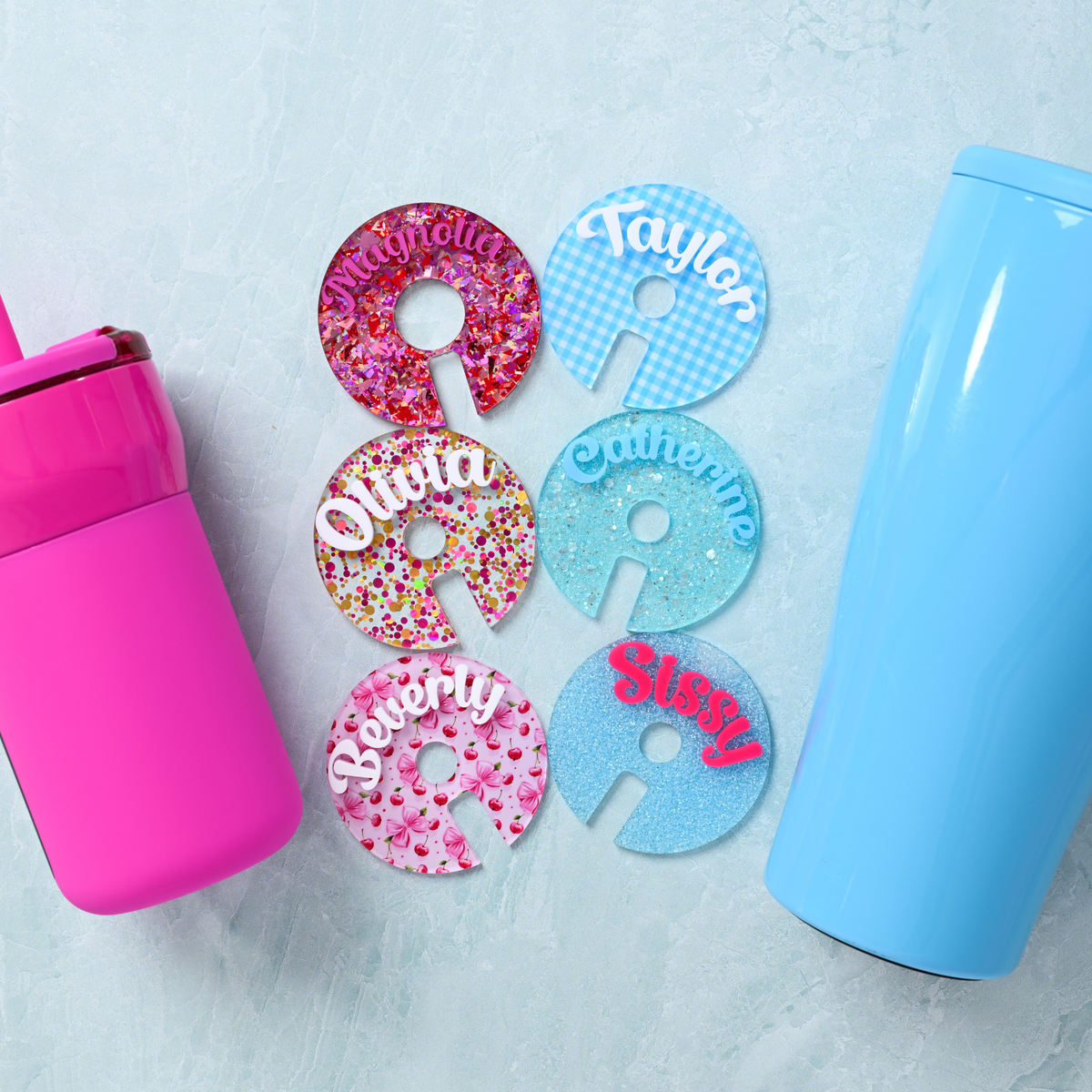 Magnolia

Taylor

Olivia

Catherine

Beverly

Sissy